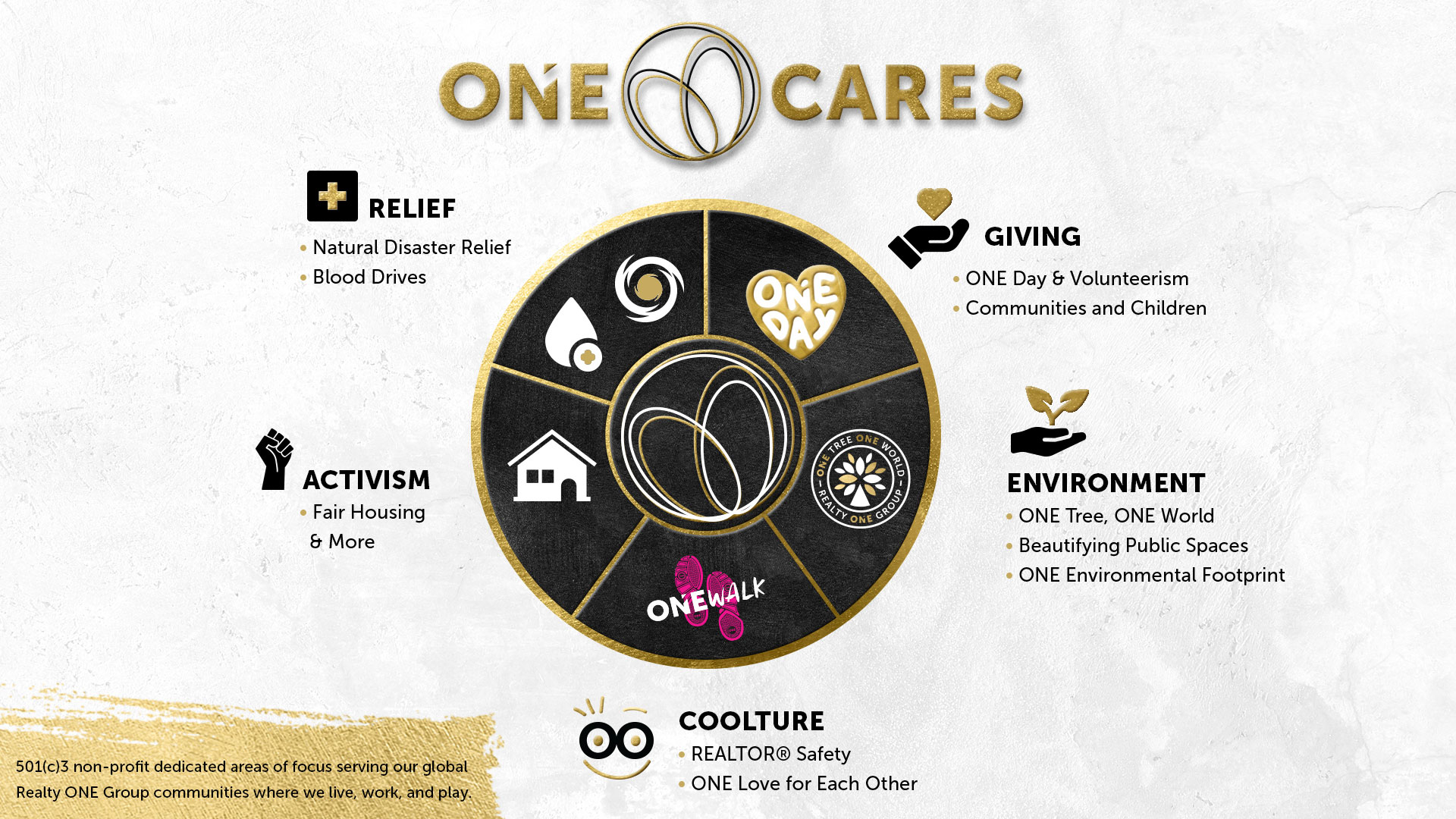 ONE CARES

RELIEF
• Natural Disaster Relief
• Blood Drives

GIVING
• ONE Day & Volunteerism
• Communities and Children

ONE DAY

ONE TREE ONE WORLD – REALTY ONE GROUP –

ONEWALK

ACTIVISM
• Fair Housing & More

ENVIRONMENT
• ONE Tree, ONE World
• Beautifying Public Spaces
• ONE Environmental Footprint

COOLTURE
• REALTOR® Safety
• ONE Love for Each Other

501(c)3 non-profit dedicated areas of focus serving our global Realty ONE Group communities where we live, work, and play.